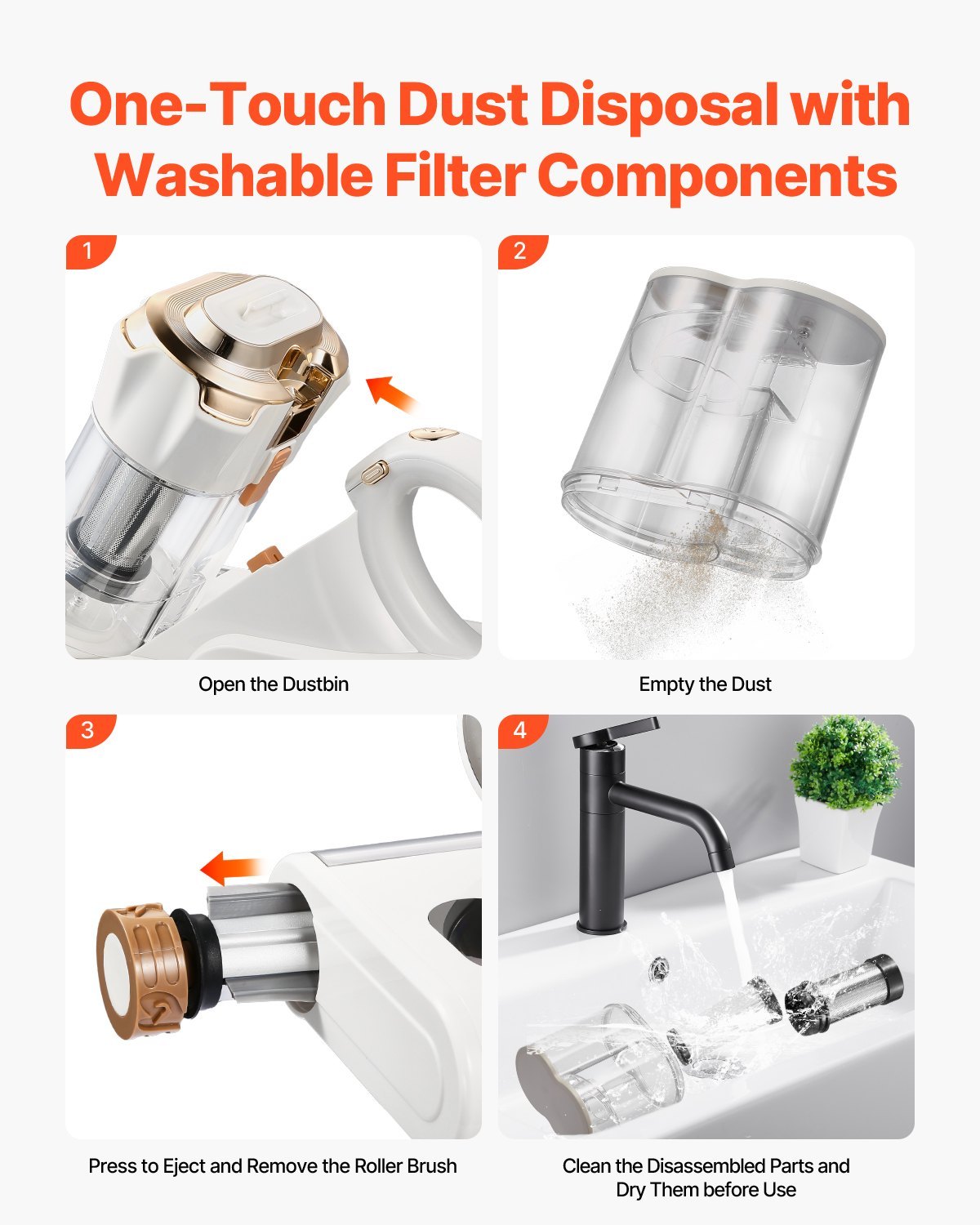 One-Touch Dust Disposal with Washable Filter Components

1

Open the Dustbin

2

Empty the Dust

3

Press to Eject and Remove the Roller Brush

4

Clean the Disassembled Parts and Dry Them before Use